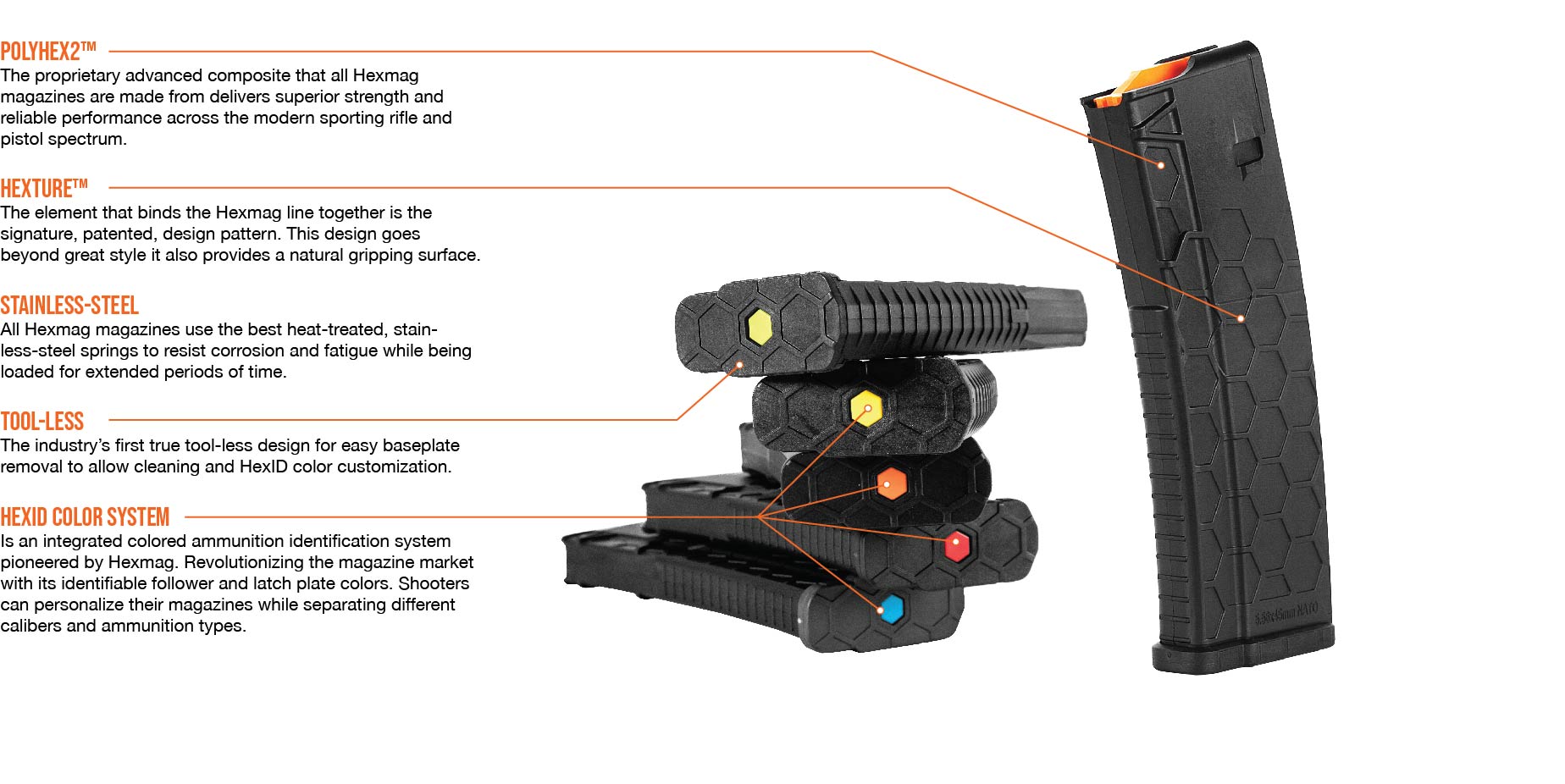 POLYHEX2™
The proprietary advanced composite that all Hexmag magazines are made from delivers superior strength and reliable performance across the modern sporting rifle and pistol spectrum.

HEXTURE™
The element that binds the Hexmag line together is the signature, patented, design pattern. This design goes beyond great style it also provides a natural gripping surface.

STAINLESS-STEEL
All Hexmag magazines use the best heat-treated, stainless-steel springs to resist corrosion and fatigue while being loaded for extended periods of time.

TOOL-LESS
The industry's first true tool-less design for easy baseplate removal to allow cleaning and HexID color customization.

HEXID COLOR SYSTEM
Is an integrated colored ammunition identification system pioneered by Hexmag. Revolutionizing the magazine market with its identifiable follower and latch plate colors. Shooters can personalize their magazines while separating different calibers and ammunition types.

5.56x45mm NATO